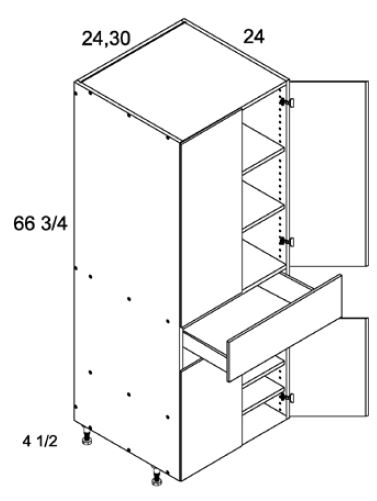 24,30

24

66 3/4

4 1/2