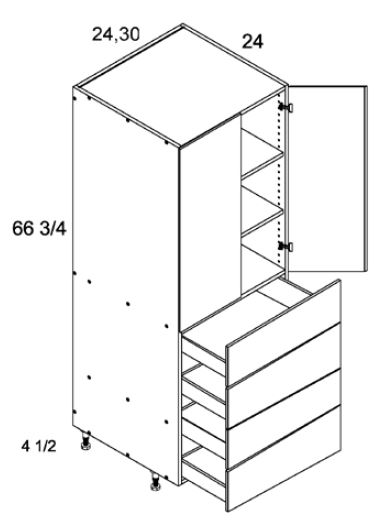 24,30
24
66 3/4
4 1/2