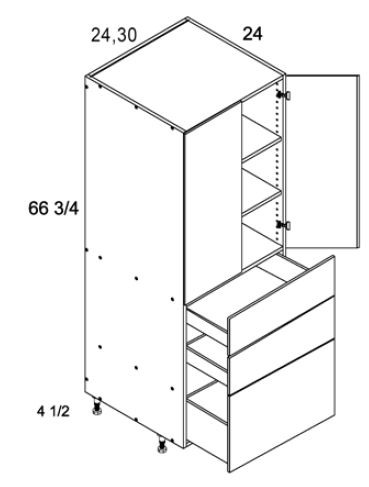 24,30
24
66 3/4
4 1/2