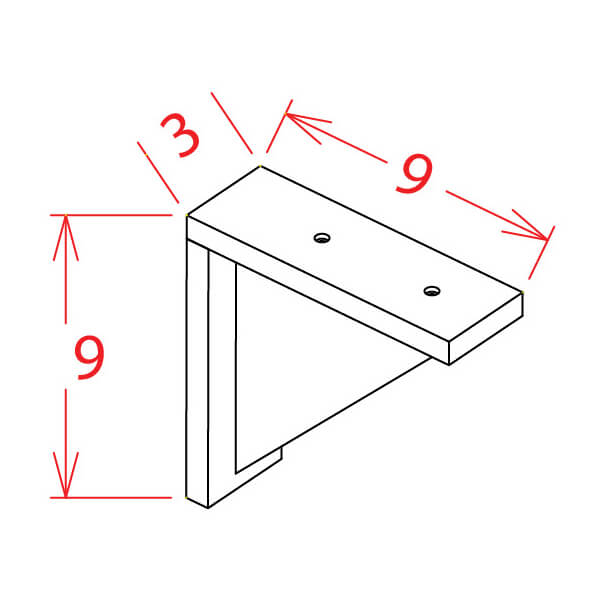 3
9
9