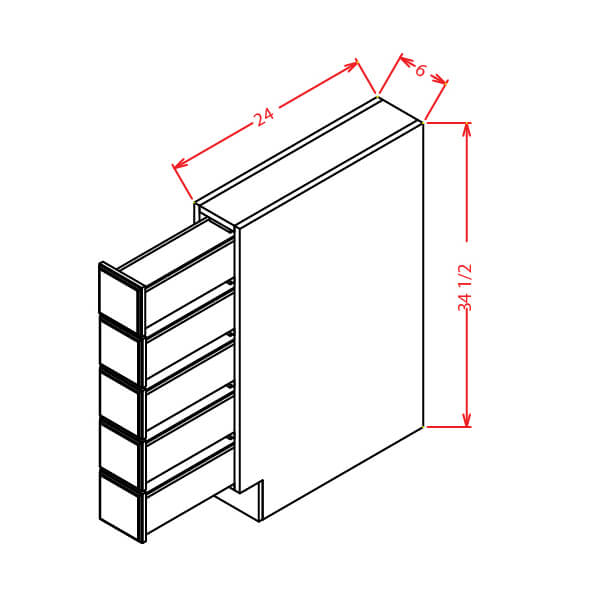 24
6
34 1/2