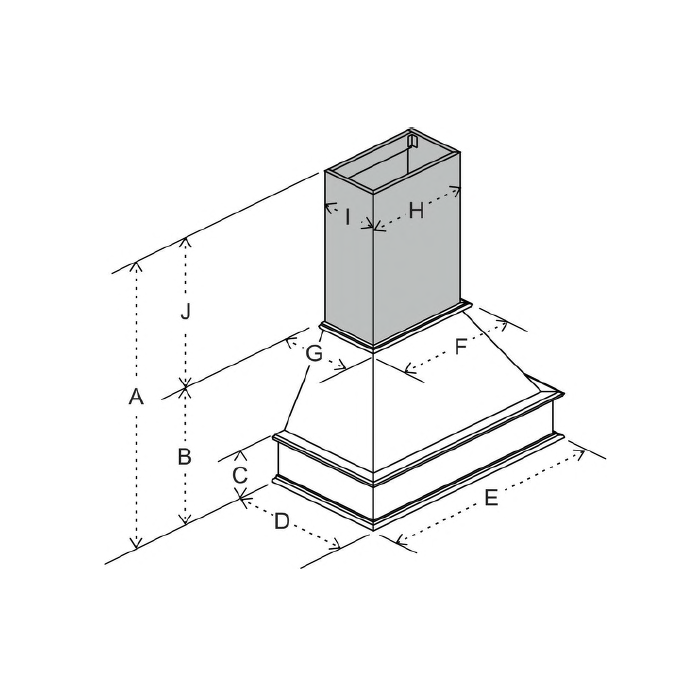 I
H
J
G
F
A
B
C
D
E