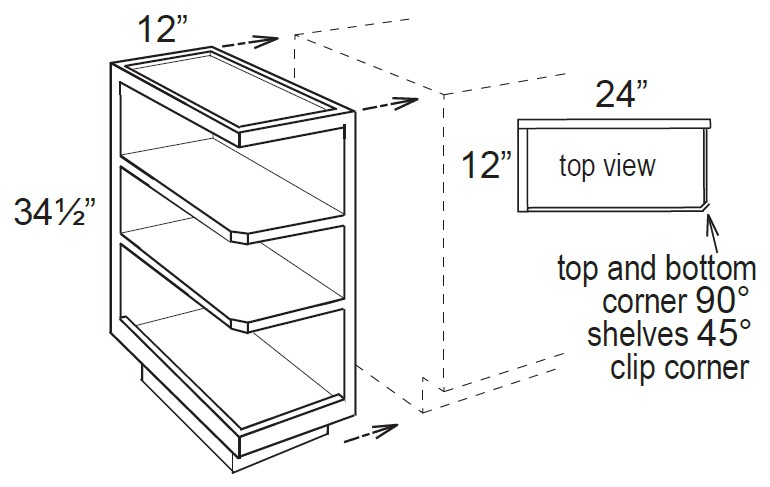 12”

34½”

24”

12”

top view

top and bottom corner 90° shelves 45° clip corner