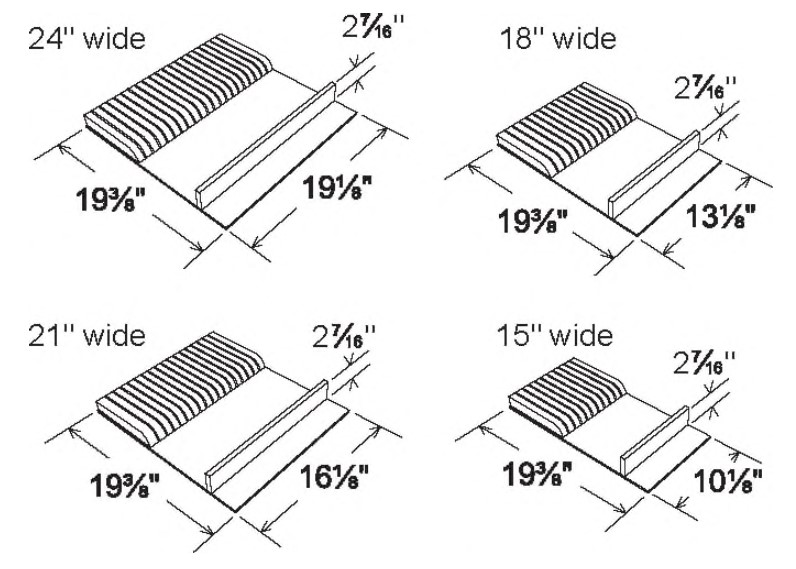 24'' wide

$2\frac{7}{16}$''

$19\frac{3}{8}$"

$19\frac{1}{8}$"

18'' wide

$2\frac{7}{16}$''

$19\frac{3}{8}$"

$13\frac{1}{8}$"

21'' wide

$2\frac{7}{16}$''

$19\frac{3}{8}$"

$16\frac{1}{8}$"

15'' wide

$2\frac{7}{16}$''

$19\frac{3}{8}$"

$10\frac{1}{8}$"